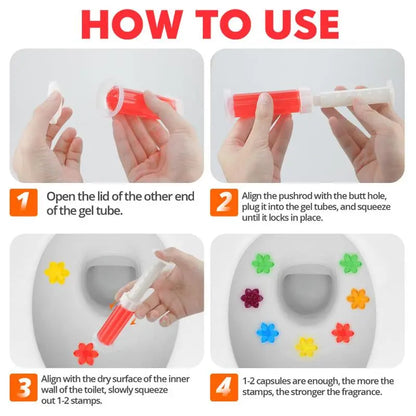 HOW TO USE

1 Open the lid of the other end of the gel tube.

2 Align the pushrod with the butt hole, plug it into the gel tubes, and squeeze until it locks in place.

3 Align with the dry surface of the inner wall of the toilet, slowly squeeze out 1-2 stamps.

4 1-2 capsules are enough, the more the stamps, the stronger the fragrance.